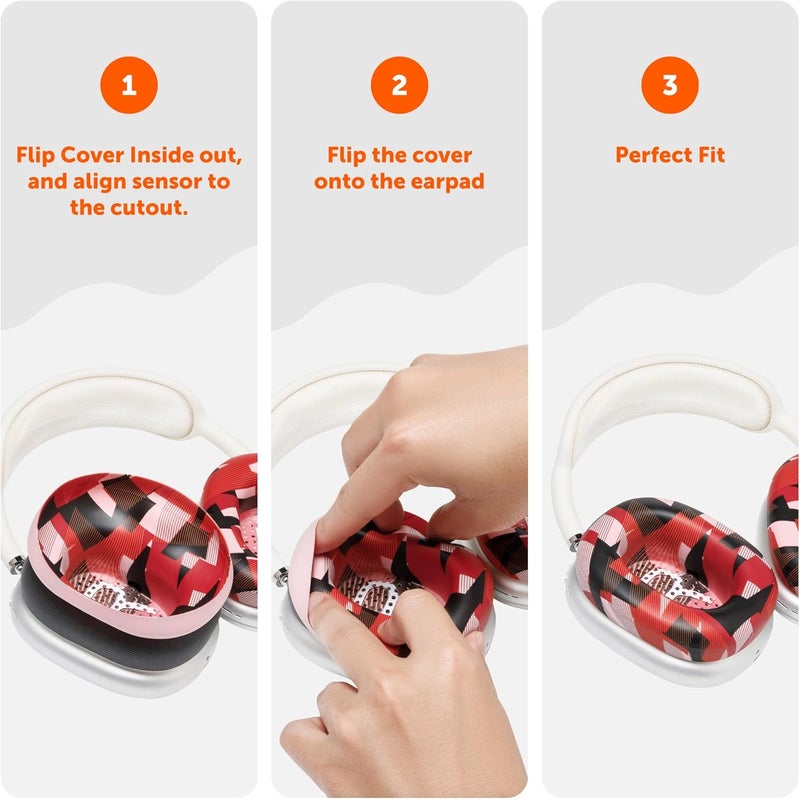 1

Flip Cover Inside out, and align sensor to the cutout.

2

Flip the cover onto the earpad

3

Perfect Fit